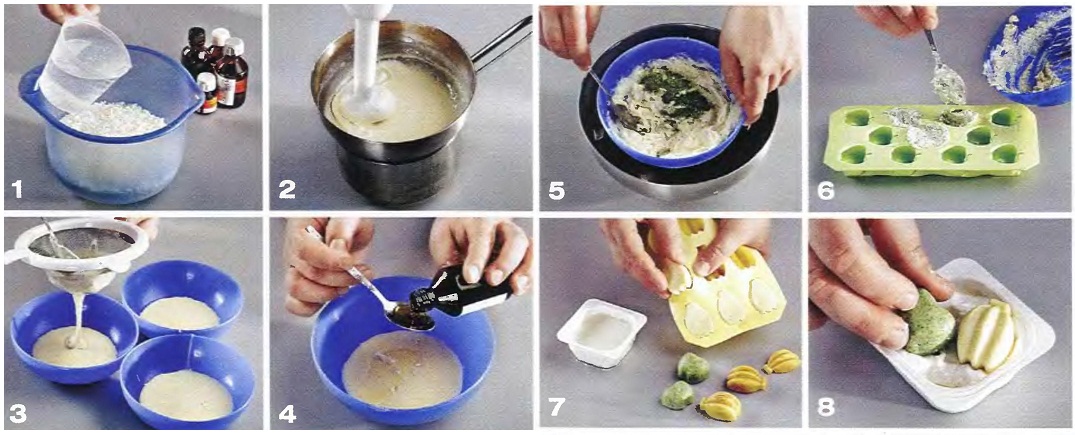 1

2

5

6

3

4

7

8